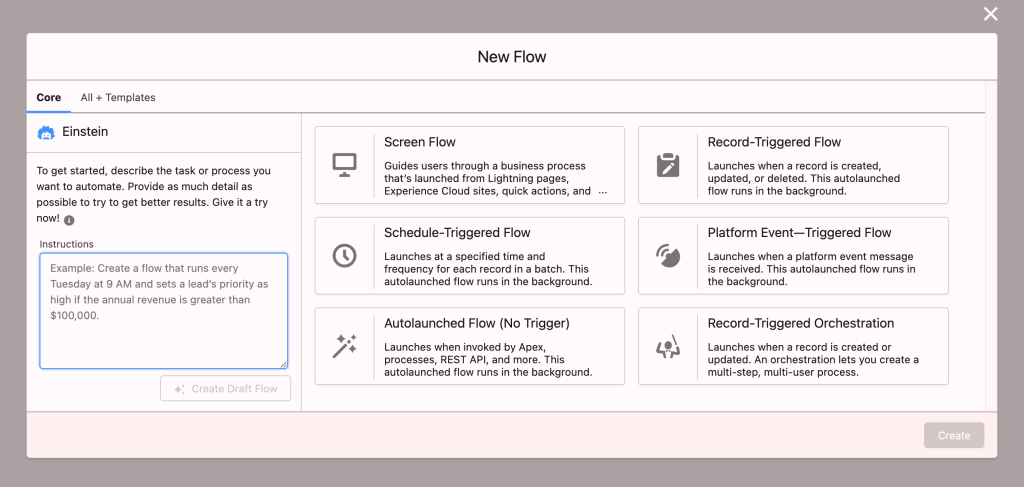 New Flow

Core All + Templates

Einstein

To get started, describe the task or process you want to automate. Provide as much detail as possible to try to get better results. Give it a try now!

Instructions

Example: Create a flow that runs every Tuesday at 9 AM and sets a lead's priority as high if the annual revenue is greater than $100,000.

Create Draft Flow

Screen Flow
Guides users through a business process that's launched from Lightning pages, Experience Cloud sites, quick actions, and ...

Record-Triggered Flow
Launches when a record is created, updated, or deleted. This autolaunched flow runs in the background.

Schedule-Triggered Flow
Launches at a specified time and frequency for each record in a batch. This autolaunched flow runs in the background.

Platform Event—Triggered Flow
Launches when a platform event message is received. This autolaunched flow runs in the background.

Autolaunched Flow (No Trigger)
Launches when invoked by Apex, processes, REST API, and more. This autolaunched flow runs in the background.

Record-Triggered Orchestration
Launches when a record is created or updated. An orchestration lets you create a multi-step, multi-user process.

Create